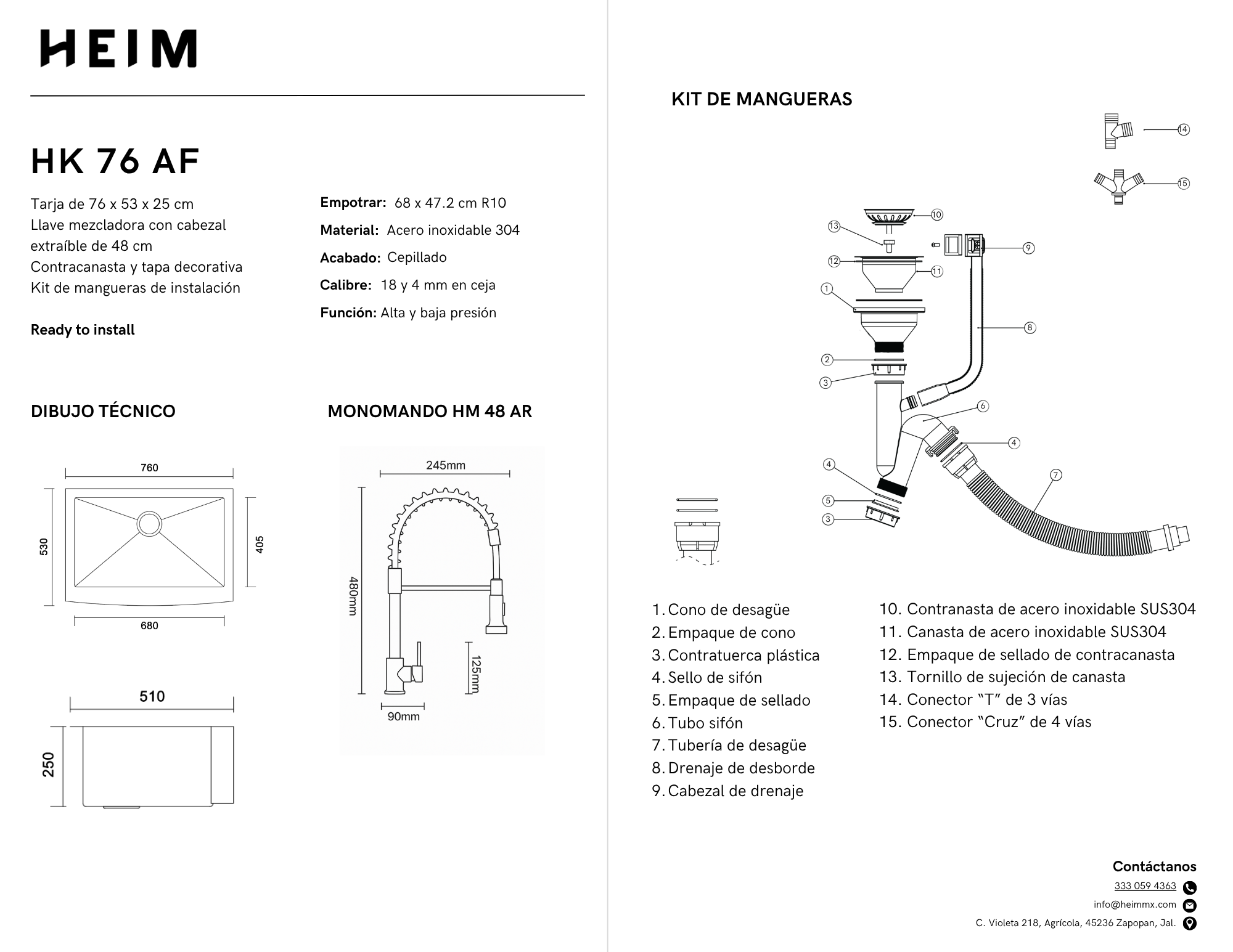 HEIM

HK 76 AF

Tarja de 76 x 53 x 25 cm
Llave mezcladora con cabezal extraíble de 48 cm
Contracanasta y tapa decorativa
Kit de mangueras de instalación

Ready to install

Empotrar: 68 x 47.2 cm R10
Material: Acero inoxidable 304
Acabado: Cepillado
Calibre: 18 y 4 mm en ceja
Función: Alta y baja presión

DIBUJO TÉCNICO

760
530
405
680
510
250

MONOMANDO HM 48 AR

245mm
480mm
125mm
90mm

KIT DE MANGUERAS

14
15
10
13
9
12
11
1
8
2
3
6
4
4
7
5
3

1. Cono de desagüe
2. Empaque de cono
3. Contratuerca plástica
4. Sello de sifón
5. Empaque de sellado
6. Tubo sifón
7. Tubería de desagüe
8. Drenaje de desborde
9. Cabezal de drenaje

10. Contranasta de acero inoxidable SUS304
11. Canasta de acero inoxidable SUS304
12. Empaque de sellado de contracanasta
13. Tornillo de sujeción de canasta
14. Conector “T” de 3 vías
15. Conector “Cruz” de 4 vías

Contáctanos
333 059 4363
info@heimmx.com
C. Violeta 218, Agrícola, 45236 Zapopan, Jal.