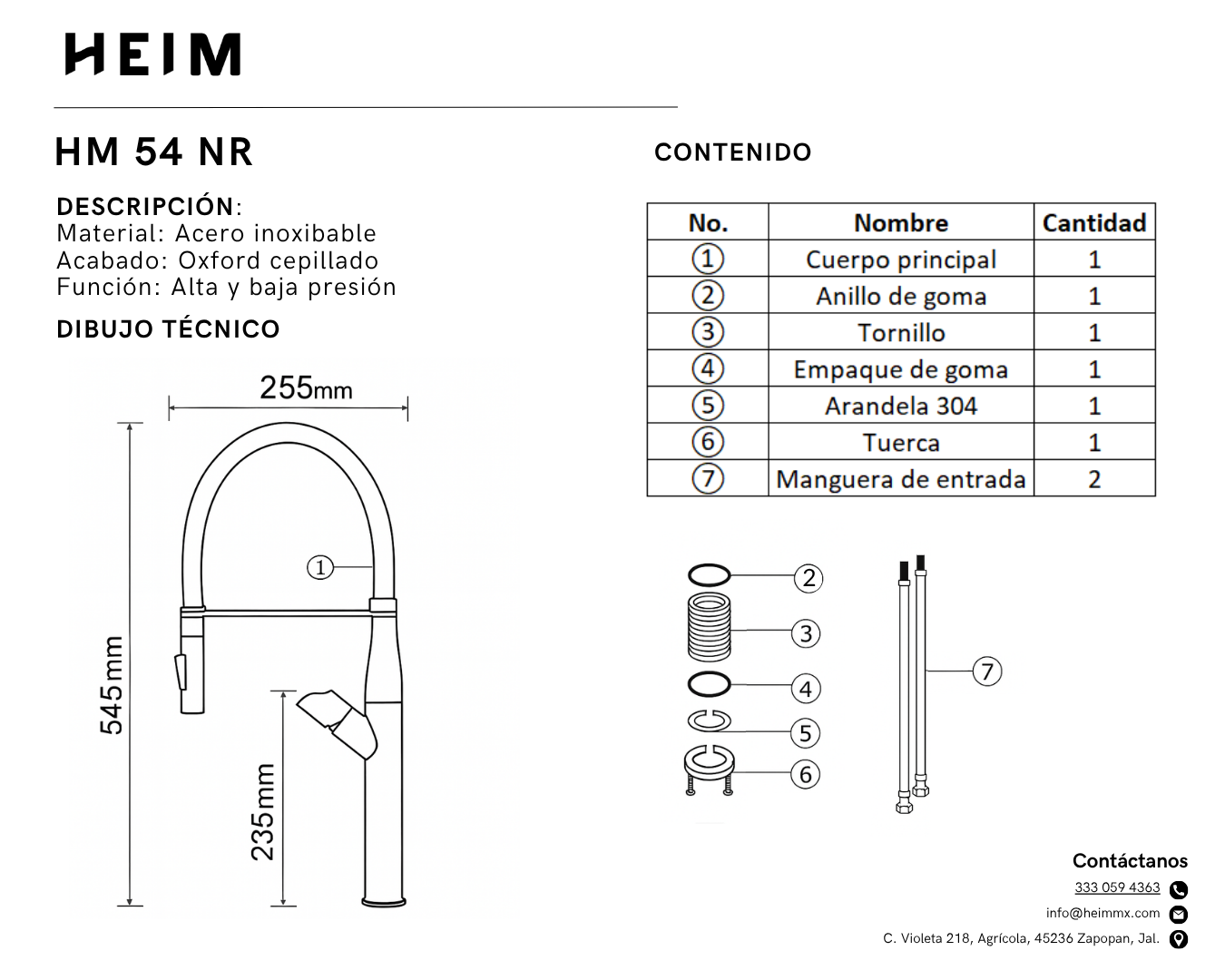 HEIM

HM 54 NR

DESCRIPCIÓN:
Material: Acero inoxibable
Acabado: Oxford cepillado
Función: Alta y baja presión

DIBUJO TÉCNICO

255mm

545mm

235mm

1

CONTENIDO

| No. | Nombre | Cantidad |
|---|---|---|
| 1 | Cuerpo principal | 1 |
| 2 | Anillo de goma | 1 |
| 3 | Tornillo | 1 |
| 4 | Empaque de goma | 1 |
| 5 | Arandela 304 | 1 |
| 6 | Tuerca | 1 |
| 7 | Manguera de entrada | 2 |

2
3
4
5
6
7

Contáctanos
333 059 4363
info@heimmx.com
C. Violeta 218, Agrícola, 45236 Zapopan, Jal.