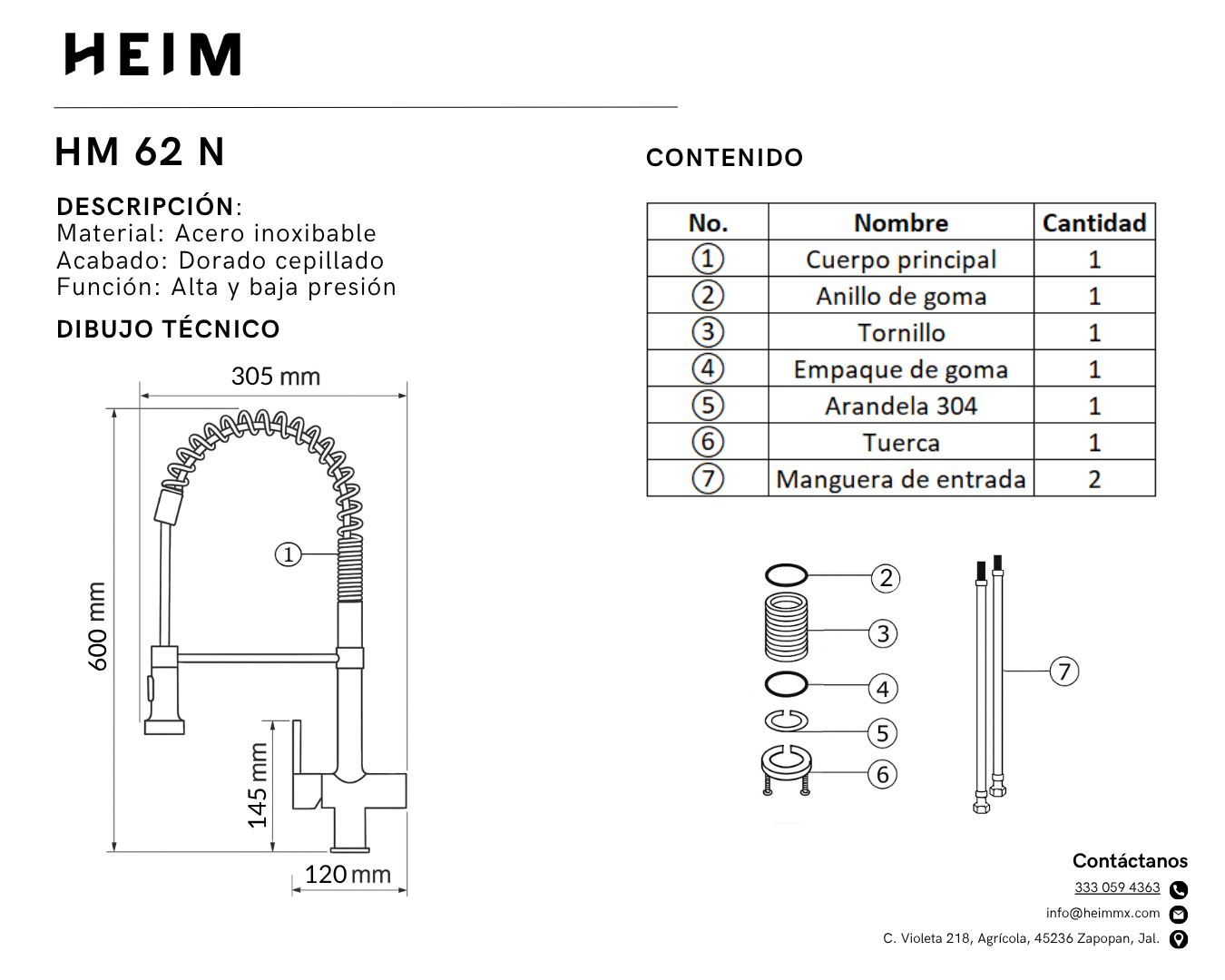 HEIM

HM 62 N

DESCRIPCIÓN:
Material: Acero inoxibable
Acabado: Dorado cepillado
Función: Alta y baja presión

DIBUJO TÉCNICO

305 mm
600 mm
1
145 mm
120 mm

CONTENIDO

| No. | Nombre | Cantidad |
|---|---|---|
| 1 | Cuerpo principal | 1 |
| 2 | Anillo de goma | 1 |
| 3 | Tornillo | 1 |
| 4 | Empaque de goma | 1 |
| 5 | Arandela 304 | 1 |
| 6 | Tuerca | 1 |
| 7 | Manguera de entrada | 2 |

2
3
4
5
6
7

Contáctanos
333 059 4363
info@heimmx.com
C. Violeta 218, Agrícola, 45236 Zapopan, Jal.